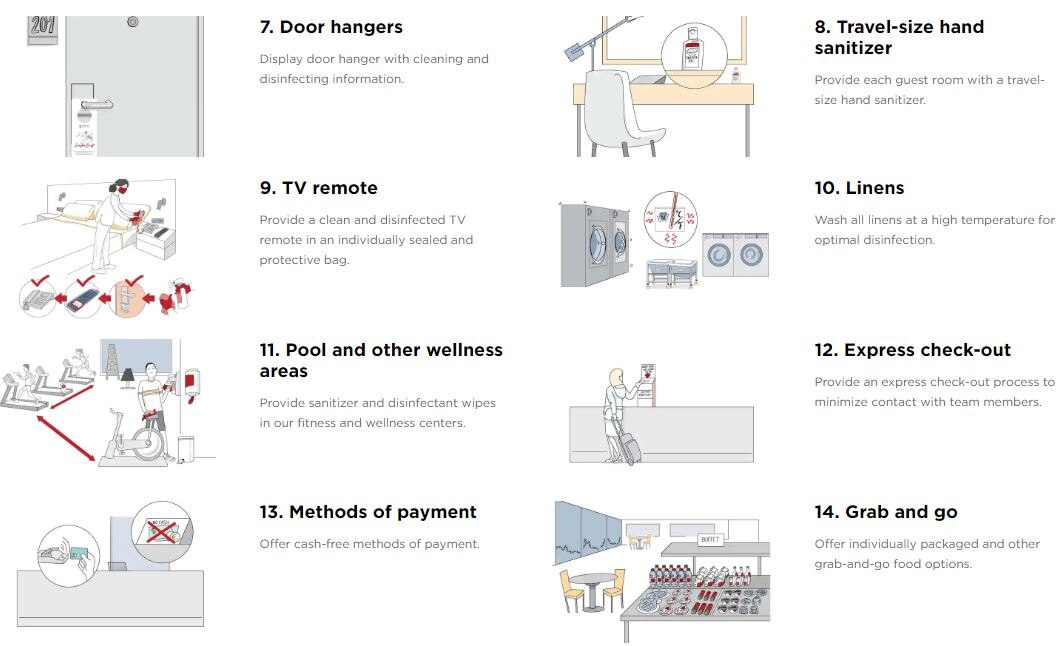 201

7. Door hangers

Display door hanger with cleaning and disinfecting information.

8. Travel-size hand sanitizer

Provide each guest room with a travel-size hand sanitizer.

9. TV remote

Provide a clean and disinfected TV remote in an individually sealed and protective bag.

10. Linens

Wash all linens at a high temperature for optimal disinfection.

11. Pool and other wellness areas

Provide sanitizer and disinfectant wipes in our fitness and wellness centers.

12. Express check-out

Provide an express check-out process to minimize contact with team members.

NO CASH

13. Methods of payment

Offer cash-free methods of payment.

BUFFET

14. Grab and go

Offer individually packaged and other grab-and-go food options.