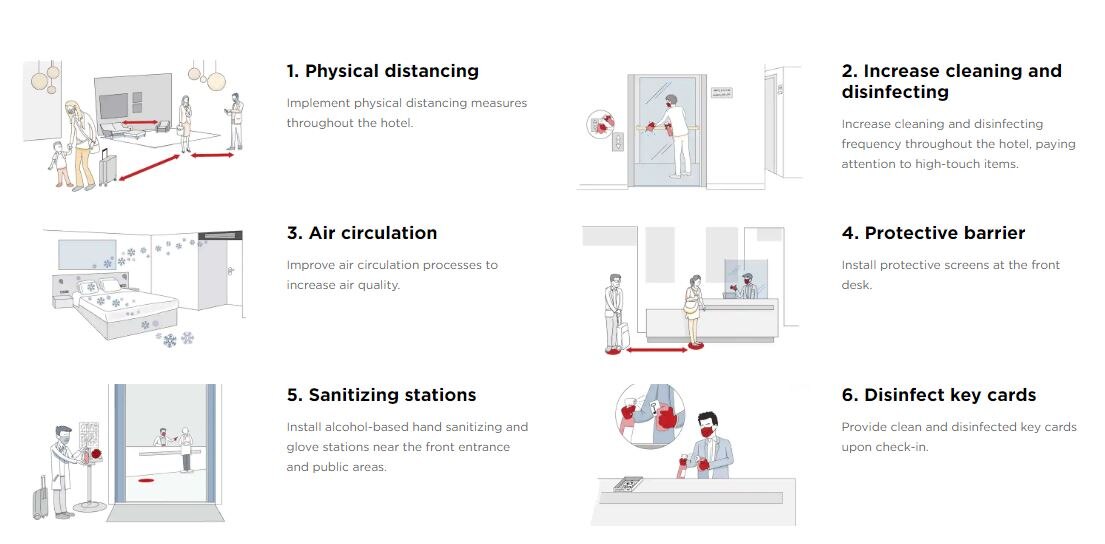 1. Physical distancing

Implement physical distancing measures throughout the hotel.

2. Increase cleaning and disinfecting

Increase cleaning and disinfecting frequency throughout the hotel, paying attention to high-touch items.

3. Air circulation

Improve air circulation processes to increase air quality.

4. Protective barrier

Install protective screens at the front desk.

5. Sanitizing stations

Install alcohol-based hand sanitizing and glove stations near the front entrance and public areas.

6. Disinfect key cards

Provide clean and disinfected key cards upon check-in.